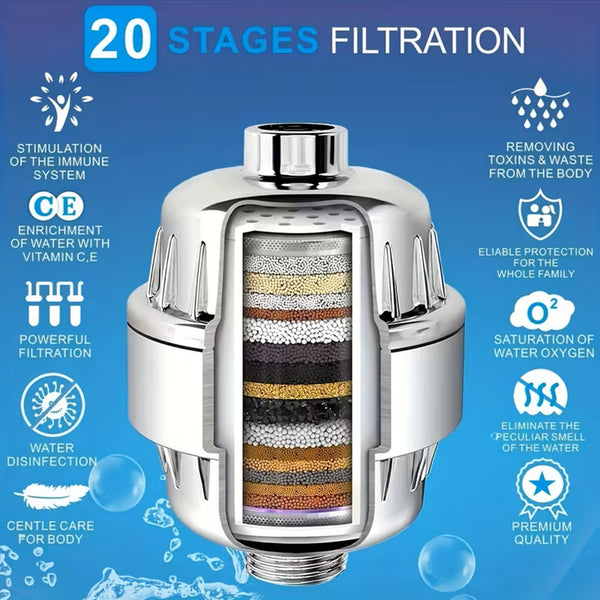 20 STAGES FILTRATION

STIMULATION OF THE IMMUNE SYSTEM

CE

ENRICHMENT OF WATER WITH VITAMIN C,E

POWERFUL FILTRATION

WATER DISINFECTION

CENTLE CARE FOR BODY

REMOVING TOXINS & WASTE FROM THE BODY

ELIABLE PROTECTION FOR THE WHOLE FAMILY

$O^2$

SATURATION OF WATER OXYGEN

ELIMINATE THE PECULIAR SMELL OF THE WATER

PREMIUM QUALITY