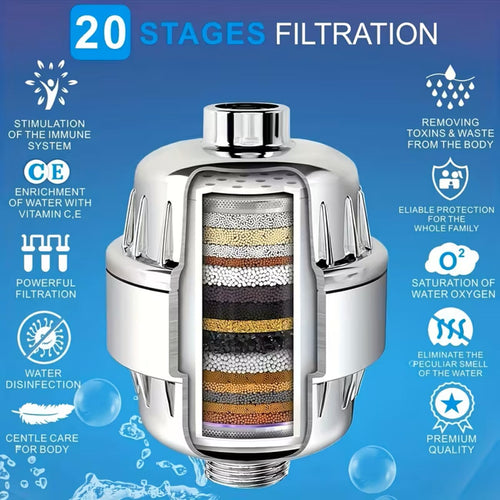 20 STAGES FILTRATION

STIMULATION OF THE IMMUNE SYSTEM

CE

ENRICHMENT OF WATER WITH VITAMIN C,E

POWERFUL FILTRATION

WATER DISINFECTION

CENTLE CARE FOR BODY

REMOVING TOXINS & WASTE FROM THE BODY

ELIABLE PROTECTION FOR THE WHOLE FAMILY

$O^2$

SATURATION OF WATER OXYGEN

ELIMINATE THE PECULIAR SMELL OF THE WATER

PREMIUM QUALITY